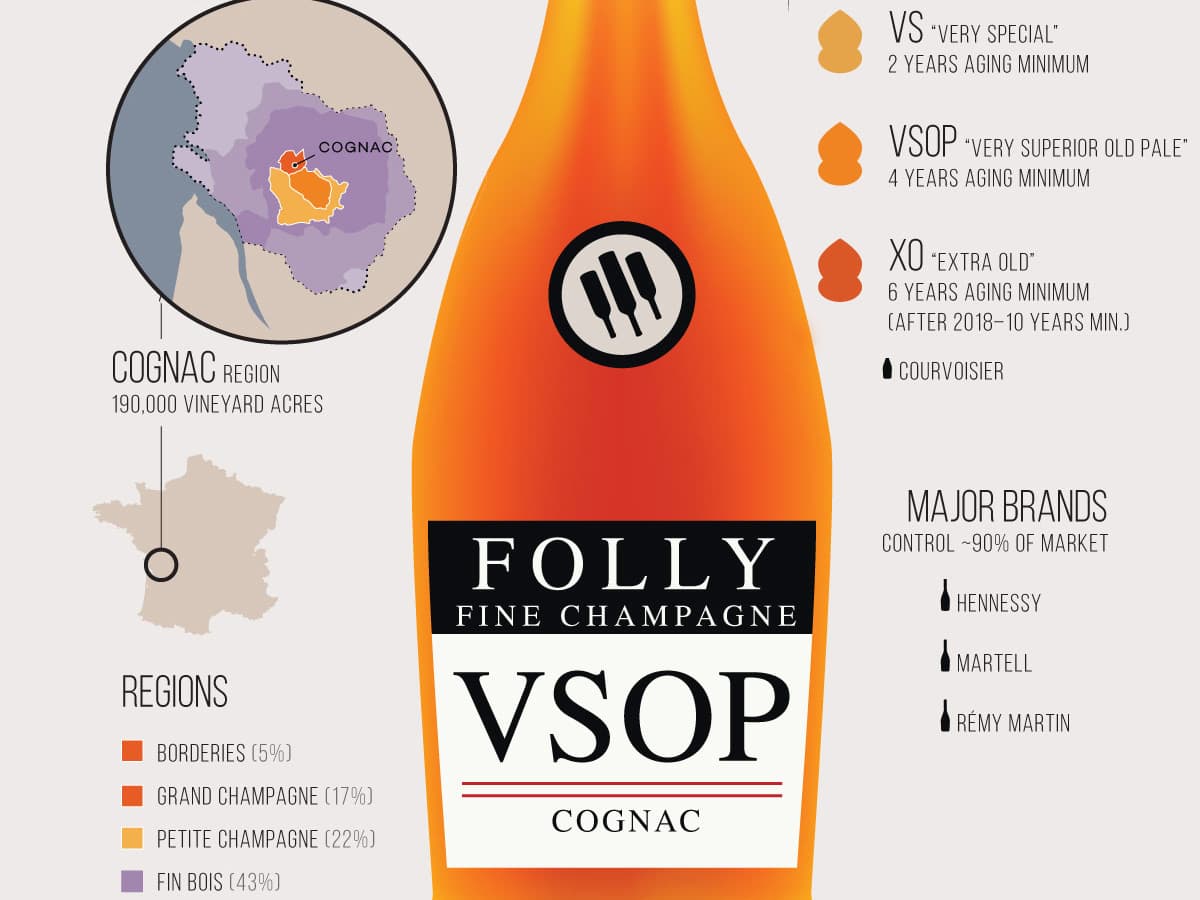 COGNAC

COGNAC REGION
190,000 VINEYARD ACRES

REGIONS

BORDERIES (5%)

GRAND CHAMPAGNE (17%)

PETITE CHAMPAGNE (22%)

FIN BOIS (43%)

FOLLY
FINE CHAMPAGNE
VSOP
COGNAC

VS "VERY SPECIAL"
2 YEARS AGING MINIMUM

VSOP "VERY SUPERIOR OLD PALE"
4 YEARS AGING MINIMUM

XO "EXTRA OLD"
6 YEARS AGING MINIMUM
(AFTER 2018–10 YEARS MIN.)

COURVOISIER

MAJOR BRANDS
CONTROL ~90% OF MARKET

HENNESSY

MARTELL

RÉMY MARTIN